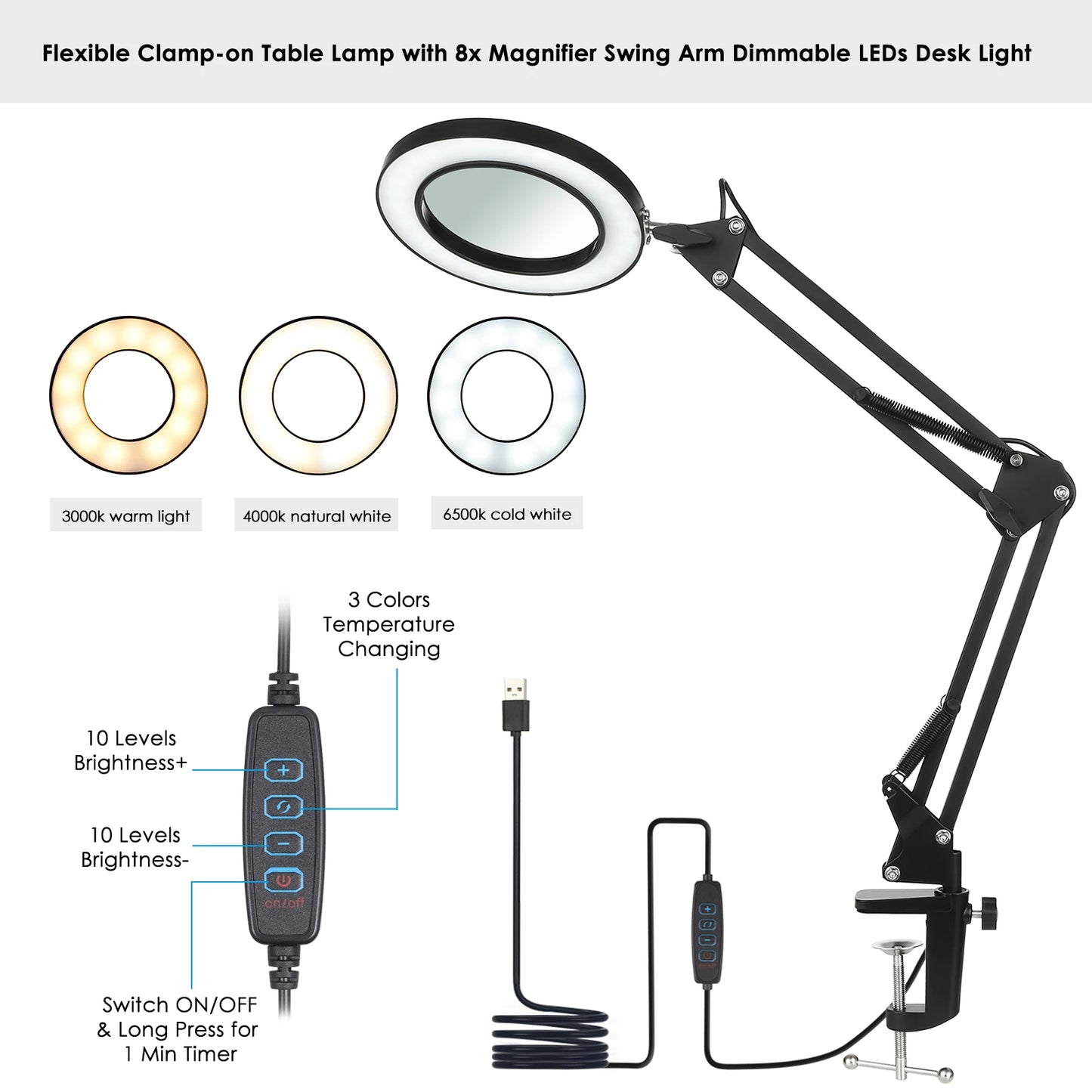 Flexible Clamp-on Table Lamp with 8x Magnifier Swing Arm Dimmable LEDs Desk Light

3000k warm light

4000k natural white

6500k cold white

3 Colors Temperature Changing

10 Levels Brightness+

10 Levels Brightness-

on/off

Switch ON/OFF & Long Press for 1 Min Timer